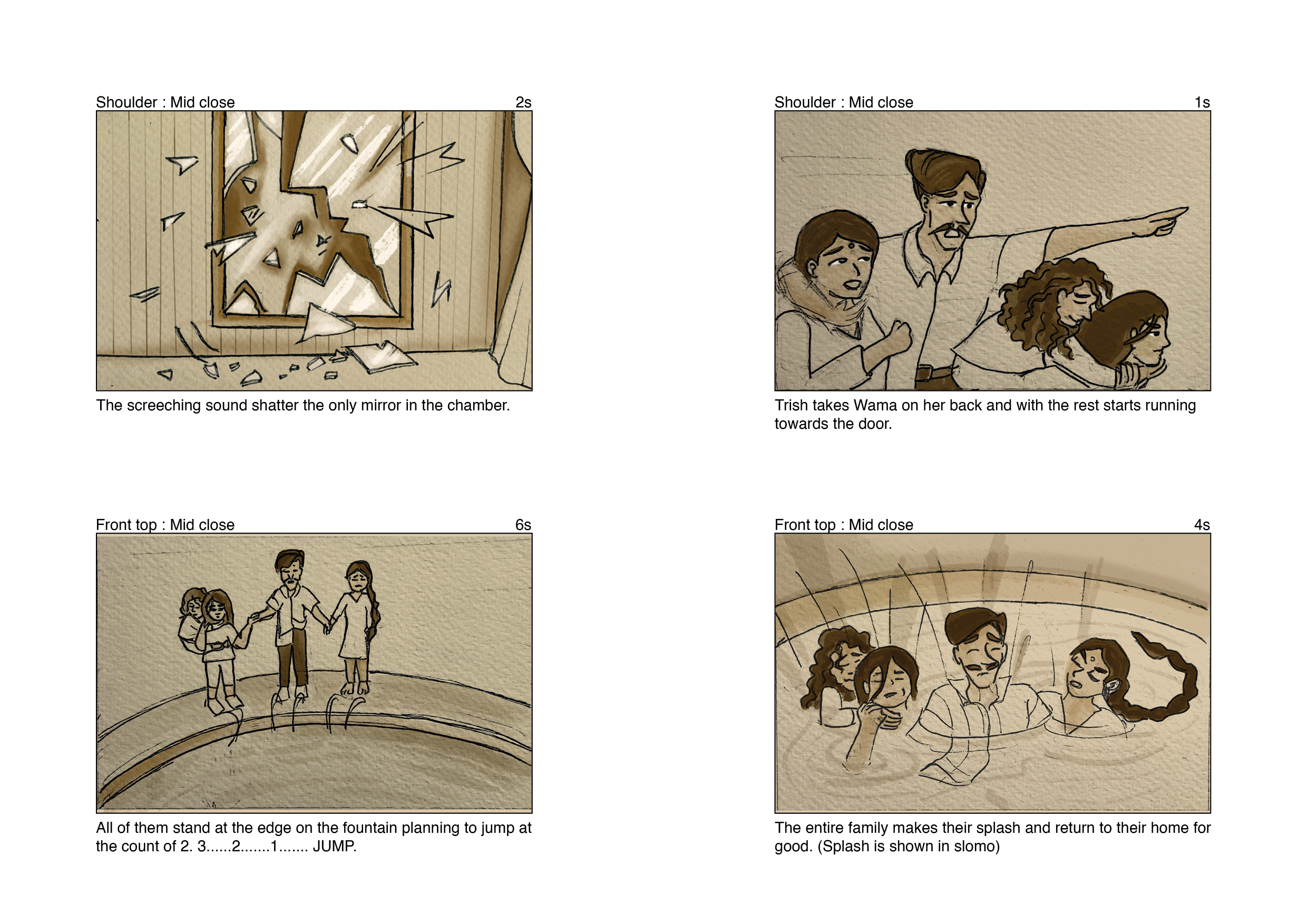 Shoulder : Mid close 2s

The screeching sound shatter the only mirror in the chamber.

Shoulder : Mid close 1s

Trish takes Wama on her back and with the rest starts running towards the door.

Front top : Mid close 6s

All of them stand at the edge on the fountain planning to jump at the count of 2. 3......2.......1....... JUMP.

Front top : Mid close 4s

The entire family makes their splash and return to their home for good. (Splash is shown in slomo)